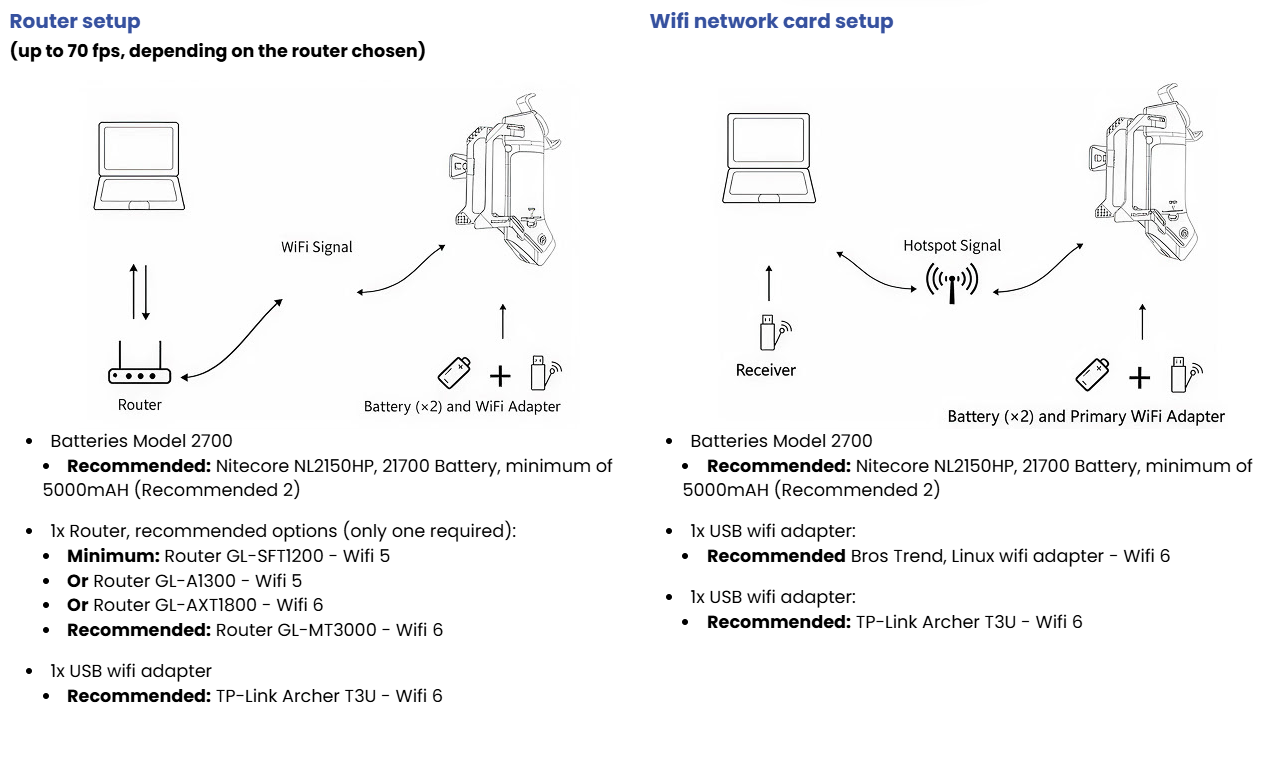 Router setup
(up to 70 fps, depending on the router chosen)

WiFi Signal

Router

Battery (×2) and WiFi Adapter

- Batteries Model 2700
  - **Recommended:** Nitecore NL2150HP, 21700 Battery, minimum of 5000mAH (Recommended 2)

- 1x Router, recommended options (only one required):
  - **Minimum:** Router GL-SFT1200 - Wifi 5
  - **Or** Router GL-A1300 - Wifi 5
  - **Or** Router GL-AXT1800 - Wifi 6
  - **Recommended:** Router GL-MT3000 - Wifi 6

- 1x USB wifi adapter
  - **Recommended:** TP-Link Archer T3U - Wifi 6

Wifi network card setup

Hotspot Signal

Receiver

Battery (×2) and Primary WiFi Adapter

- Batteries Model 2700
  - **Recommended:** Nitecore NL2150HP, 21700 Battery, minimum of 5000mAH (Recommended 2)

- 1x USB wifi adapter:
  - **Recommended** Bros Trend, Linux wifi adapter - Wifi 6

- 1x USB wifi adapter:
  - **Recommended:** TP-Link Archer T3U - Wifi 6