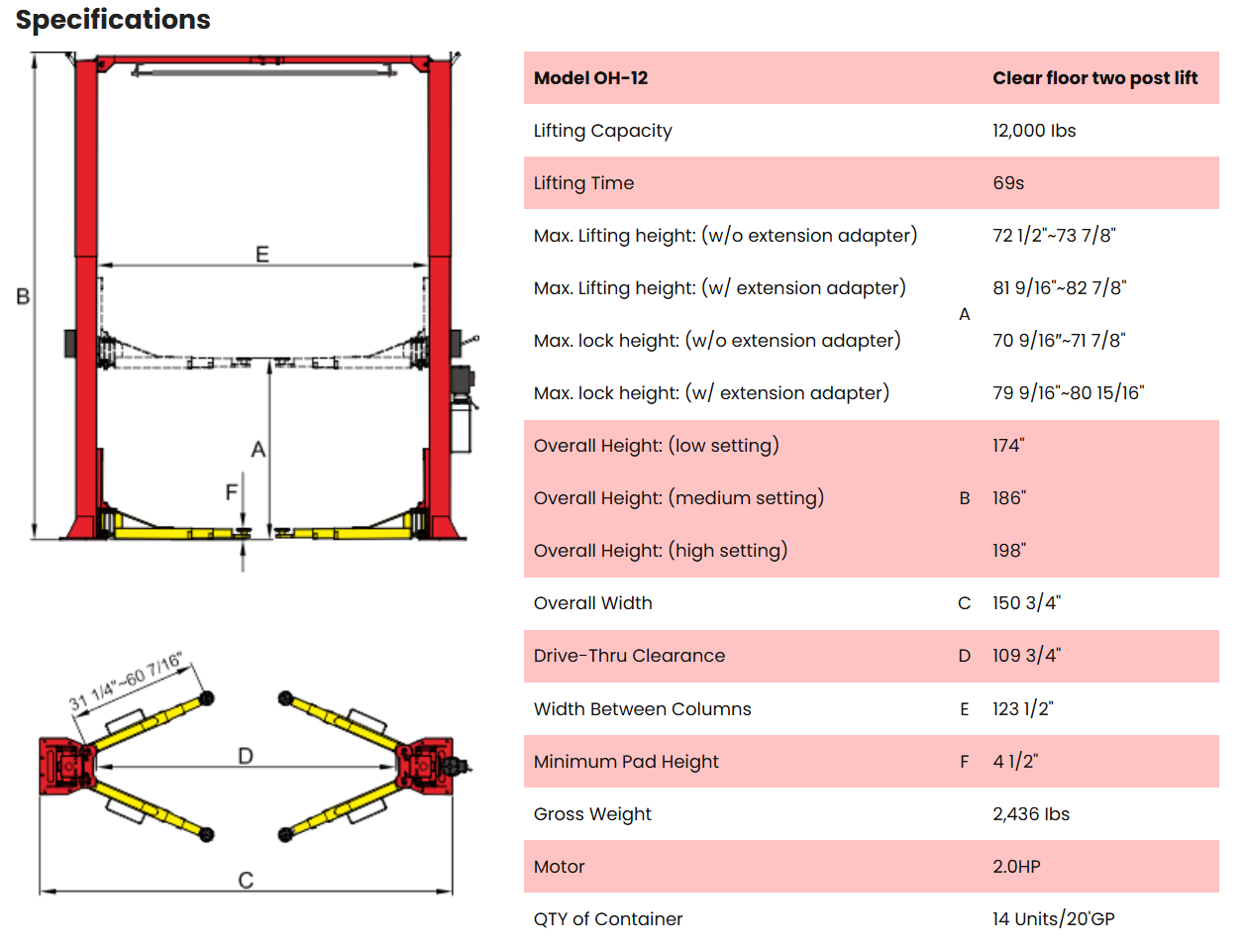 Specifications

B
E
A
F

31 1/4"~60 7/16"
D
C

| Model OH-12 | | Clear floor two post lift |
|---|---|---|
| Lifting Capacity | | 12,000 lbs |
| Lifting Time | | 69s |
| Max. Lifting height: (w/o extension adapter) | A | 72 1/2"~73 7/8" |
| Max. Lifting height: (w/ extension adapter) | A | 81 9/16"~82 7/8" |
| Max. lock height: (w/o extension adapter) | A | 70 9/16"~71 7/8" |
| Max. lock height: (w/ extension adapter) | A | 79 9/16"~80 15/16" |
| Overall Height: (low setting) | B | 174" |
| Overall Height: (medium setting) | B | 186" |
| Overall Height: (high setting) | B | 198" |
| Overall Width | C | 150 3/4" |
| Drive-Thru Clearance | D | 109 3/4" |
| Width Between Columns | E | 123 1/2" |
| Minimum Pad Height | F | 4 1/2" |
| Gross Weight | | 2,436 lbs |
| Motor | | 2.0HP |
| QTY of Container | | 14 Units/20'GP |